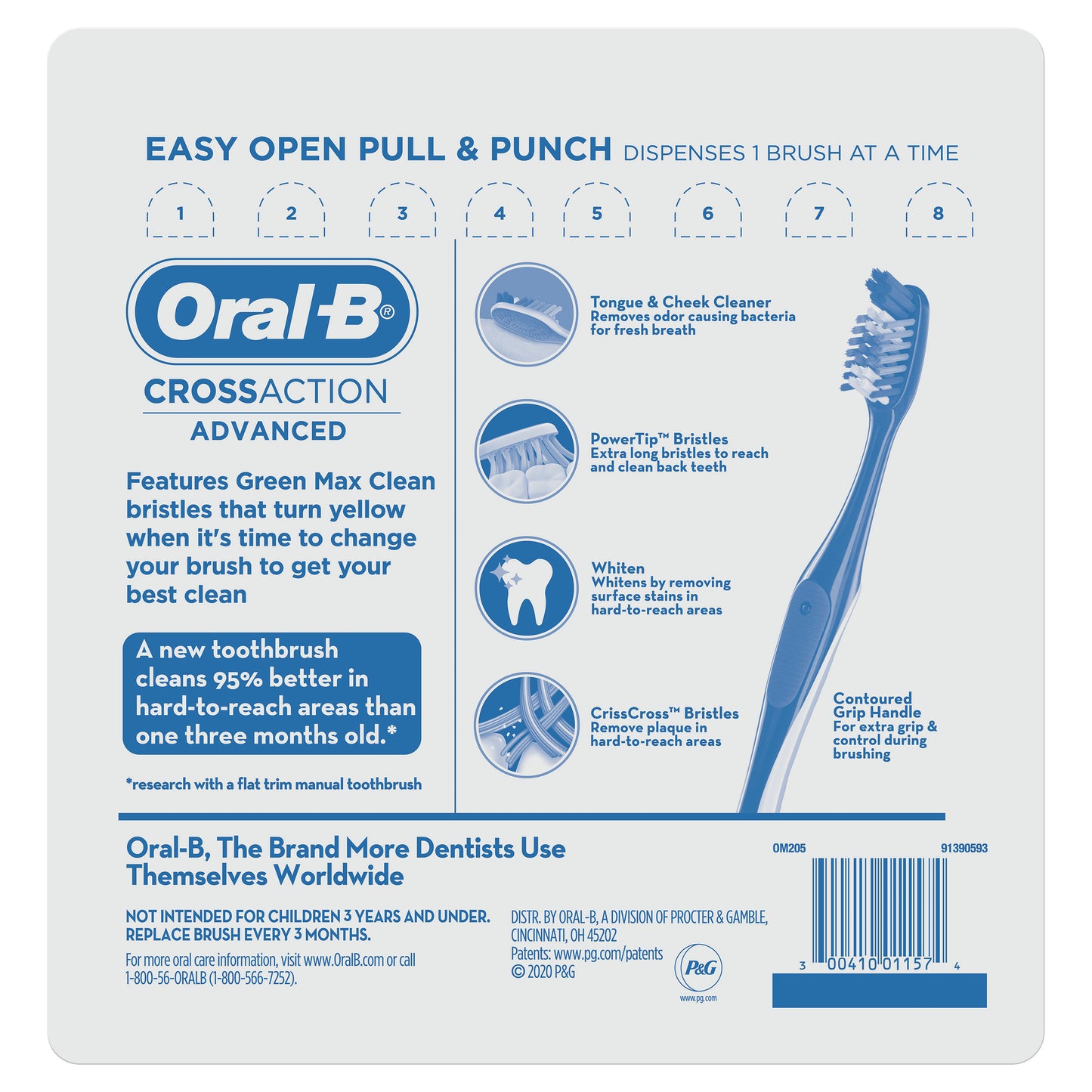 EASY OPEN PULL & PUNCH DISPENSES 1 BRUSH AT A TIME

1 2 3 4 5 6 7 8

Oral-B®

CROSSACTION

ADVANCED

Features Green Max Clean bristles that turn yellow when it's time to change your brush to get your best clean

A new toothbrush cleans 95% better in hard-to-reach areas than one three months old.*

*research with a flat trim manual toothbrush

Tongue & Cheek Cleaner
Removes odor causing bacteria for fresh breath

PowerTip™ Bristles
Extra long bristles to reach and clean back teeth

Whiten
Whitens by removing surface stains in hard-to-reach areas

CrissCross™ Bristles
Remove plaque in hard-to-reach areas

Contoured Grip Handle
For extra grip & control during brushing

Oral-B, The Brand More Dentists Use Themselves Worldwide

NOT INTENDED FOR CHILDREN 3 YEARS AND UNDER. REPLACE BRUSH EVERY 3 MONTHS.

For more oral care information, visit www.OralB.com or call 1-800-56-ORALB (1-800-566-7252).

DISTR. BY ORAL-B, A DIVISION OF PROCTER & GAMBLE, CINCINNATI, OH 45202
Patents: www.pg.com/patents
© 2020 P&G

P&G
www.pg.com

OM205

91390593

3 00410 01157 4